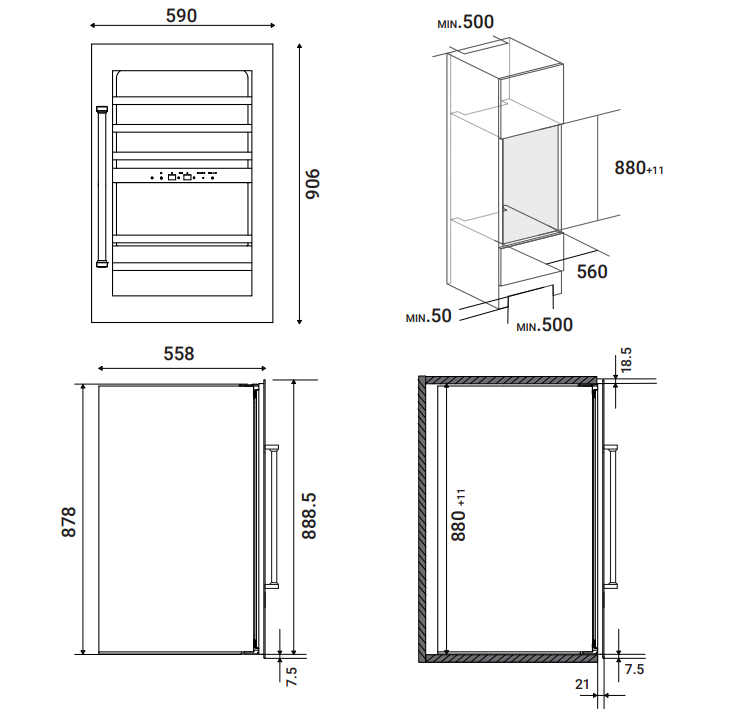 590

906

MIN.500

880+11

560

MIN.50

MIN.500

558

878

888.5

7.5

18.5

880 +11

7.5

21